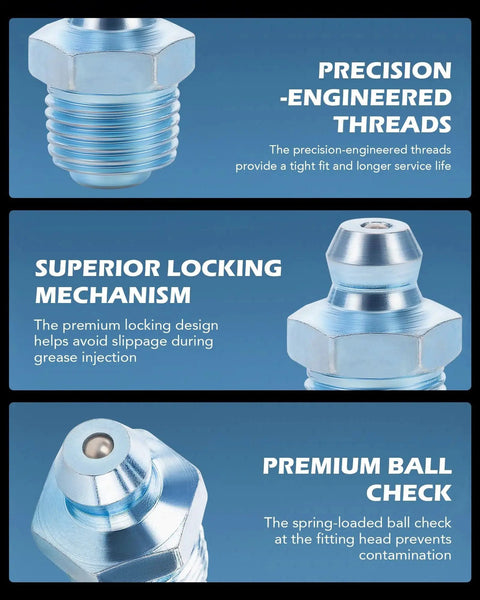 PRECISION -ENGINEERED THREADS

The precision-engineered threads provide a tight fit and longer service life

SUPERIOR LOCKING MECHANISM

The premium locking design helps avoid slippage during grease injection

PREMIUM BALL CHECK

The spring-loaded ball check at the fitting head prevents contamination