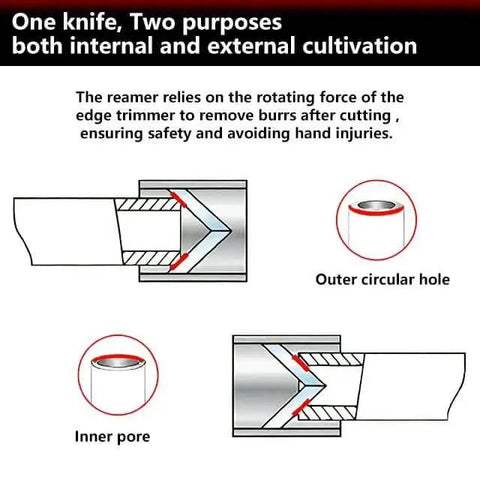 One knife, Two purposes
both internal and external cultivation

The reamer relies on the rotating force of the edge trimmer to remove burrs after cutting , ensuring safety and avoiding hand injuries.

Outer circular hole

Inner pore