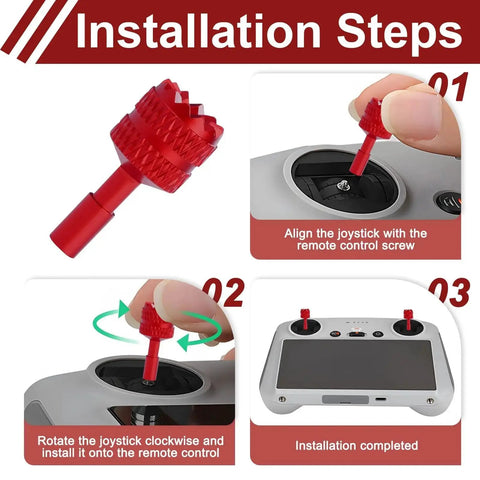 Installation Steps

01

Align the joystick with the remote control screw

02

Rotate the joystick clockwise and install it onto the remote control

03

Installation completed