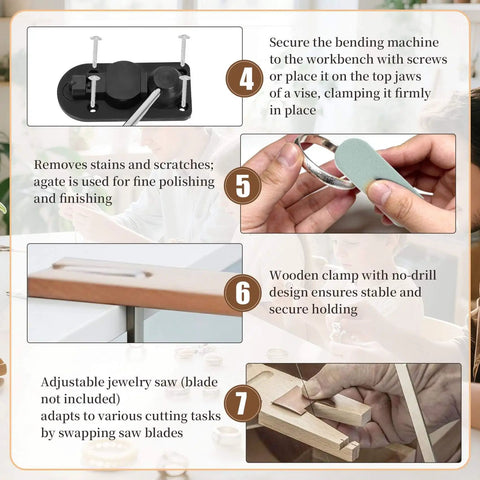 4

Secure the bending machine to the workbench with screws or place it on the top jaws of a vise, clamping it firmly in place

Removes stains and scratches; agate is used for fine polishing and finishing

5

6

Wooden clamp with no-drill design ensures stable and secure holding

Adjustable jewelry saw (blade not included)
adapts to various cutting tasks by swapping saw blades

7