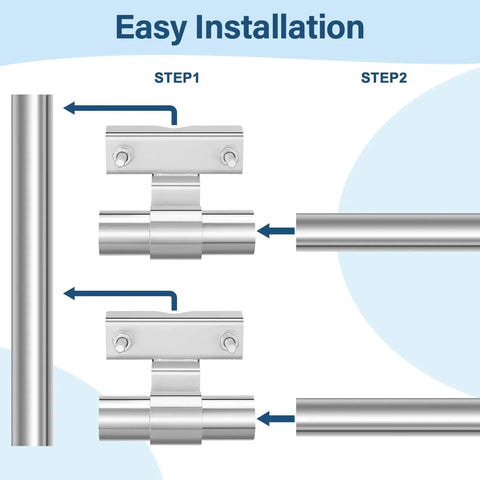 Easy Installation

STEP1

STEP2