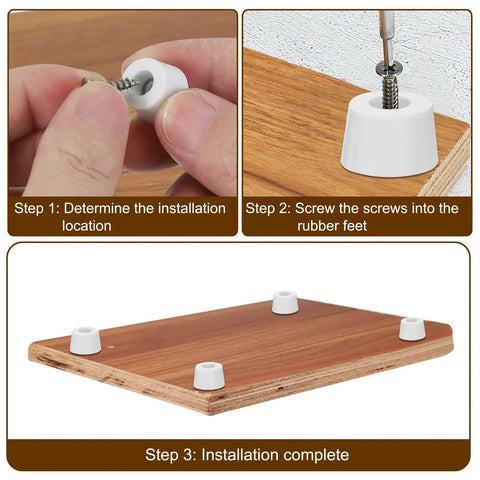 Step 1: Determine the installation location

Step 2: Screw the screws into the rubber feet

Step 3: Installation complete