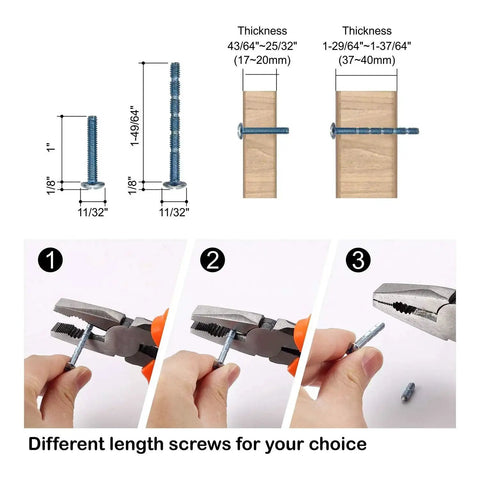 1"

1/8"

11/32"

1-49/64"

1/8"

11/32"

Thickness
43/64"~25/32"
(17~20mm)

Thickness
1-29/64"~1-37/64"
(37~40mm)

1

2

3

Different length screws for your choice