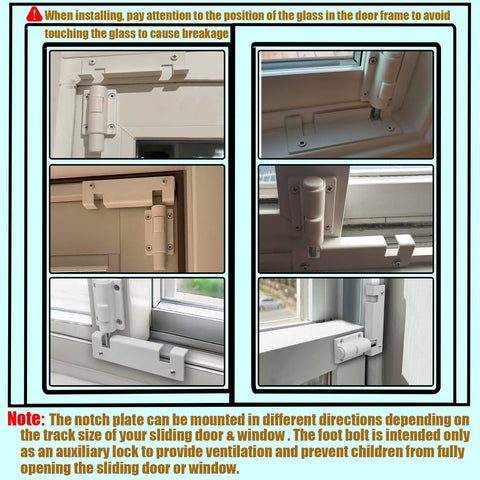 When installing, pay attention to the position of the glass in the door frame to avoid touching the glass to cause breakage

Note: The notch plate can be mounted in different directions depending on the track size of your sliding door & window . The foot bolt is intended only as an auxiliary lock to provide ventilation and prevent children from fully opening the sliding door or window.