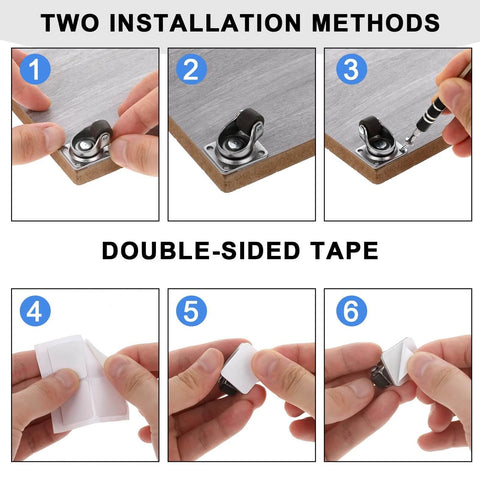 TWO INSTALLATION METHODS

1

2

3

DOUBLE-SIDED TAPE

4

5

6