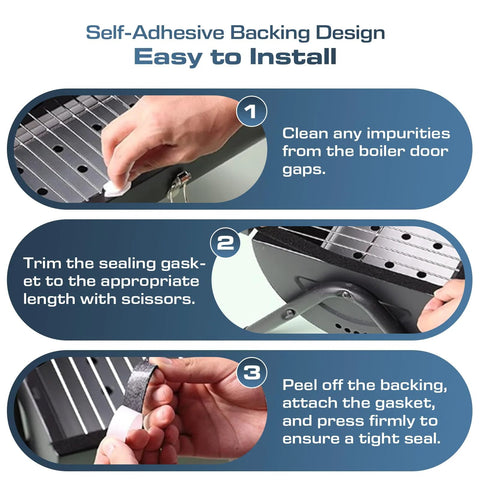 Self-Adhesive Backing Design
Easy to Install

1
Clean any impurities from the boiler door gaps.

2
Trim the sealing gasket to the appropriate length with scissors.

3
Peel off the backing, attach the gasket, and press firmly to ensure a tight seal.