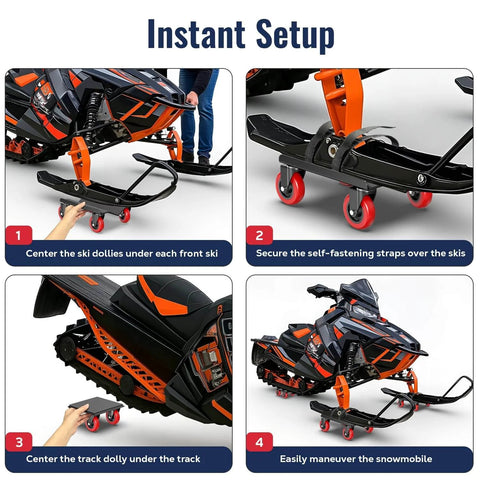 Instant Setup

1
Center the ski dollies under each front ski

2
Secure the self-fastening straps over the skis

3
Center the track dolly under the track

4
Easily maneuver the snowmobile