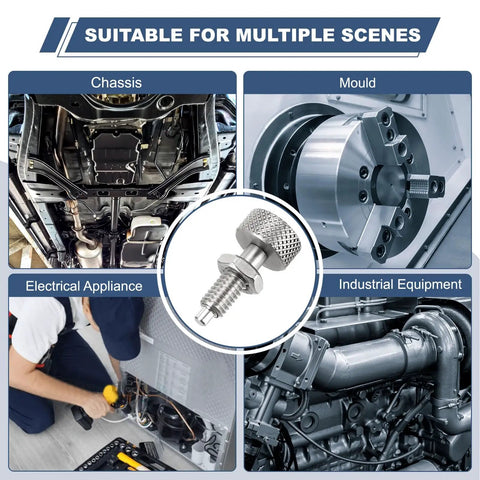 SUITABLE FOR MULTIPLE SCENES

Chassis

Mould

Electrical Appliance

Industrial Equipment