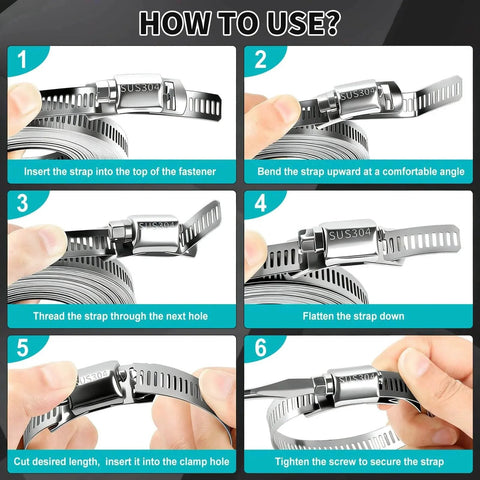 HOW TO USE?

1
SUS304
Insert the strap into the top of the fastener

2
SUS304
Bend the strap upward at a comfortable angle

3
SUS304
Thread the strap through the next hole

4
SUS304
Flatten the strap down

5
SUS304
Cut desired length, insert it into the clamp hole

6
SUS304
Tighten the screw to secure the strap