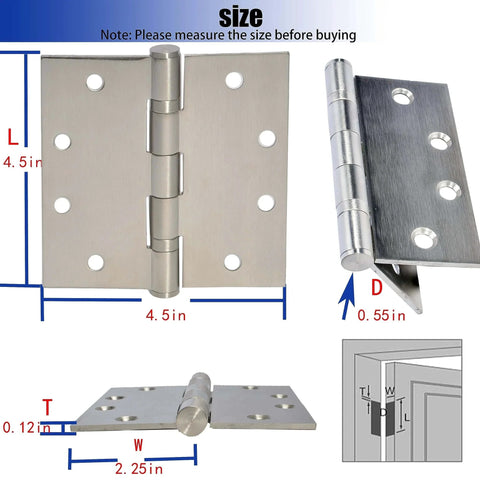 size
Note: Please measure the size before buying

L
4.5in

4.5in

D
0.55in

T
0.12in

W
2.25in

T
W
D
L