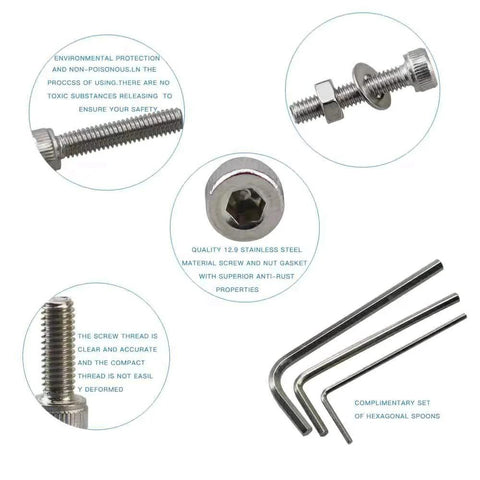 ENVIRONMENTAL PROTECTION AND NON-POISONOUS.LN THE PROCCSS OF USING.THERE ARE NO TOXIC SUBSTANCES RELEASING TO ENSURE YOUR SAFETY

QUALITY 12.9 STAINLESS STEEL MATERIAL SCREW AND NUT GASKET WITH SUPERIOR ANTI-RUST PROPERTIES

THE SCREW THREAD IS CLEAR AND ACCURATE AND THE COMPACT THREAD IS NOT EASIL Y DEFORMED

COMPLIMENTARY SET OF HEXAGONAL SPOONS