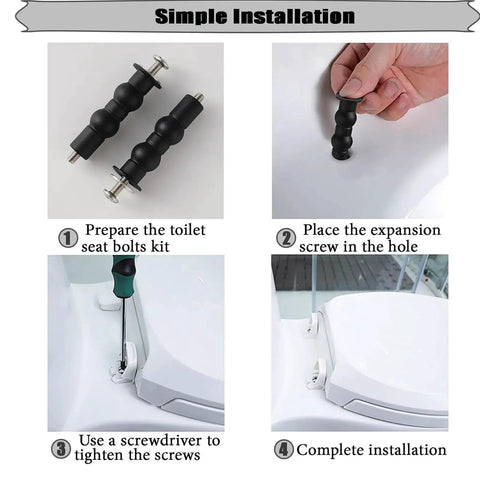 Simple Installation

① Prepare the toilet seat bolts kit

② Place the expansion screw in the hole

③ Use a screwdriver to tighten the screws

④ Complete installation