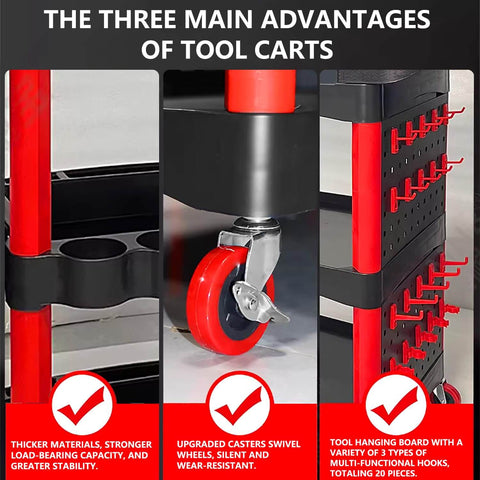 THE THREE MAIN ADVANTAGES OF TOOL CARTS

THICKER MATERIALS, STRONGER LOAD-BEARING CAPACITY, AND GREATER STABILITY.

UPGRADED CASTERS SWIVEL WHEELS, SILENT AND WEAR-RESISTANT.

TOOL HANGING BOARD WITH A VARIETY OF 3 TYPES OF MULTI-FUNCTIONAL HOOKS, TOTALING 20 PIECES.