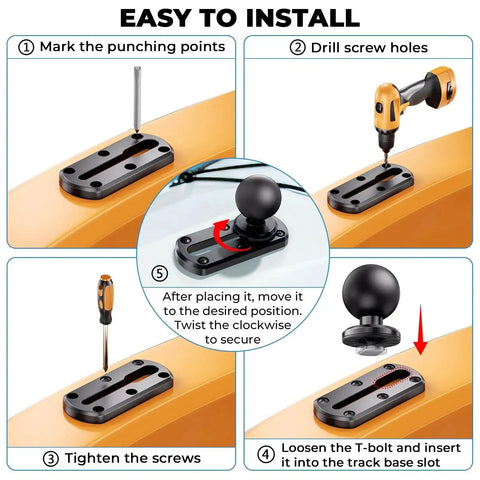 EASY TO INSTALL

① Mark the punching points

② Drill screw holes

⑤

After placing it, move it to the desired position. Twist the clockwise to secure

③ Tighten the screws

④ Loosen the T-bolt and insert it into the track base slot