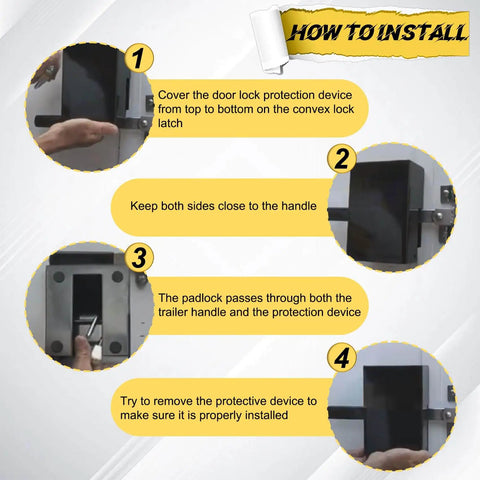 HOW TO INSTALL

1

Cover the door lock protection device from top to bottom on the convex lock latch

2

Keep both sides close to the handle

3

The padlock passes through both the trailer handle and the protection device

4

Try to remove the protective device to make sure it is properly installed