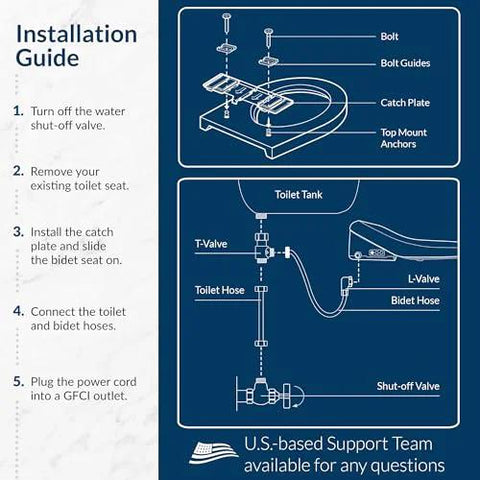 Installation Guide

1. Turn off the water shut-off valve.

2. Remove your existing toilet seat.

3. Install the catch plate and slide the bidet seat on.

4. Connect the toilet and bidet hoses.

5. Plug the power cord into a GFCI outlet.

Bolt
Bolt Guides
Catch Plate
Top Mount Anchors

Toilet Tank
T-Valve
Toilet Hose
L-Valve
Bidet Hose
Shut-off Valve

U.S.-based Support Team available for any questions