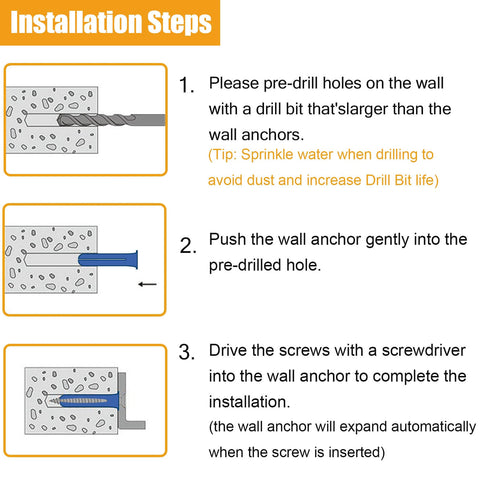 Installation Steps

1. Please pre-drill holes on the wall with a drill bit that'slarger than the wall anchors.
(Tip: Sprinkle water when drilling to avoid dust and increase Drill Bit life)

2. Push the wall anchor gently into the pre-drilled hole.

3. Drive the screws with a screwdriver into the wall anchor to complete the installation.
(the wall anchor will expand automatically when the screw is inserted)