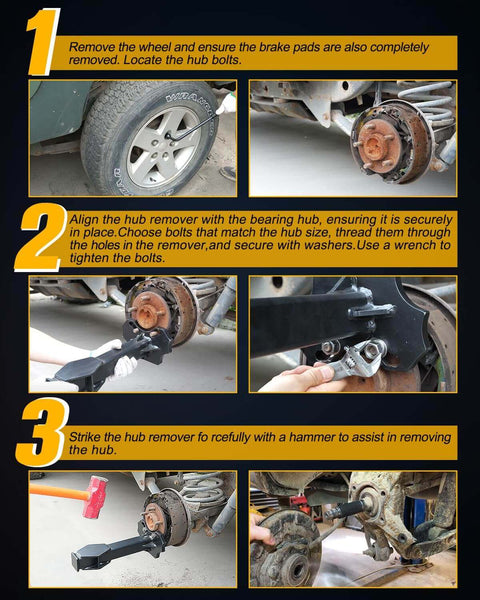 1

Remove the wheel and ensure the brake pads are also completely removed. Locate the hub bolts.

WRANGLER

2

Align the hub remover with the bearing hub, ensuring it is securely in place.Choose bolts that match the hub size, thread them through the holes in the remover,and secure with washers.Use a wrench to tighten the bolts.

3

Strike the hub remover fo rcefully with a hammer to assist in removing the hub.